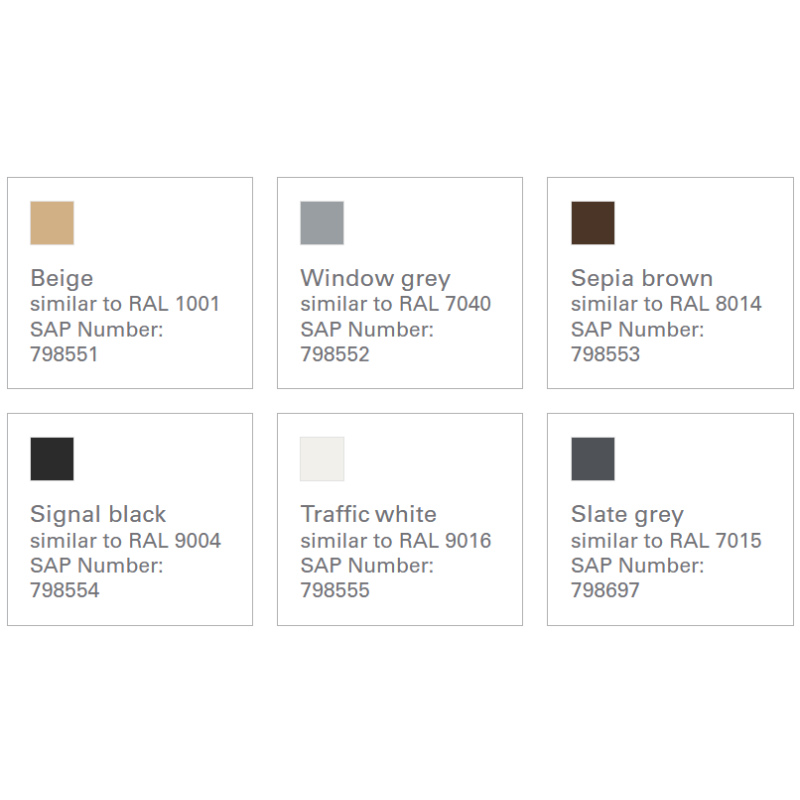 Beige
similar to RAL 1001
SAP Number:
798551

Window grey
similar to RAL 7040
SAP Number:
798552

Sepia brown
similar to RAL 8014
SAP Number:
798553

Signal black
similar to RAL 9004
SAP Number:
798554

Traffic white
similar to RAL 9016
SAP Number:
798555

Slate grey
similar to RAL 7015
SAP Number:
798697