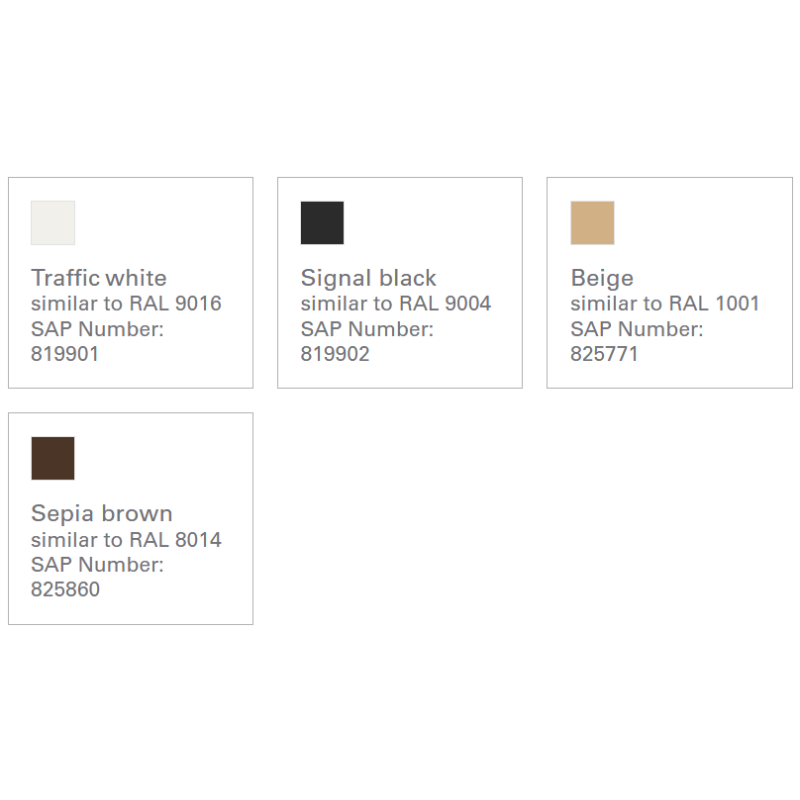 Traffic white
similar to RAL 9016
SAP Number:
819901

Signal black
similar to RAL 9004
SAP Number:
819902

Beige
similar to RAL 1001
SAP Number:
825771

Sepia brown
similar to RAL 8014
SAP Number:
825860